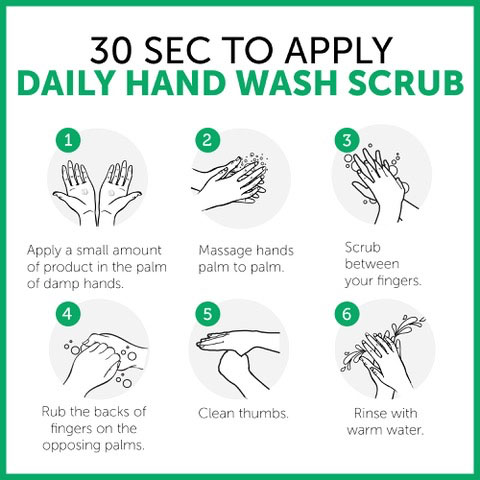 30 SEC TO APPLY
DAILY HAND WASH SCRUB

1
Apply a small amount of product in the palm of damp hands.

2
Massage hands palm to palm.

3
Scrub between your fingers.

4
Rub the backs of fingers on the opposing palms.

5
Clean thumbs.

6
Rinse with warm water.